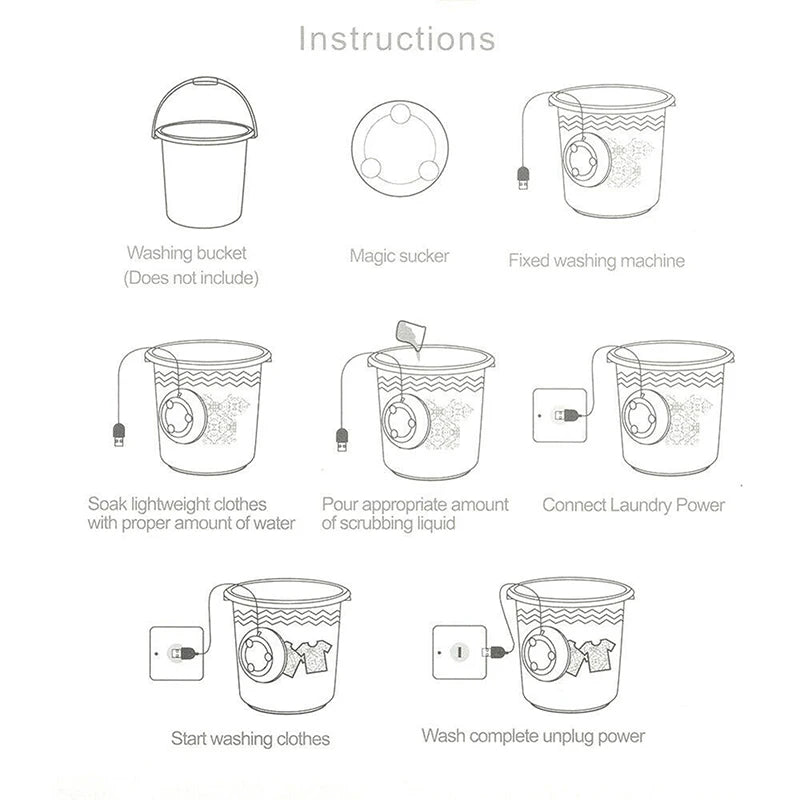 Instructions

Washing bucket
(Does not include)

Magic sucker

Fixed washing machine

Soak lightweight clothes with proper amount of water

Pour appropriate amount of scrubbing liquid

Connect Laundry Power

Start washing clothes

Wash complete unplug power